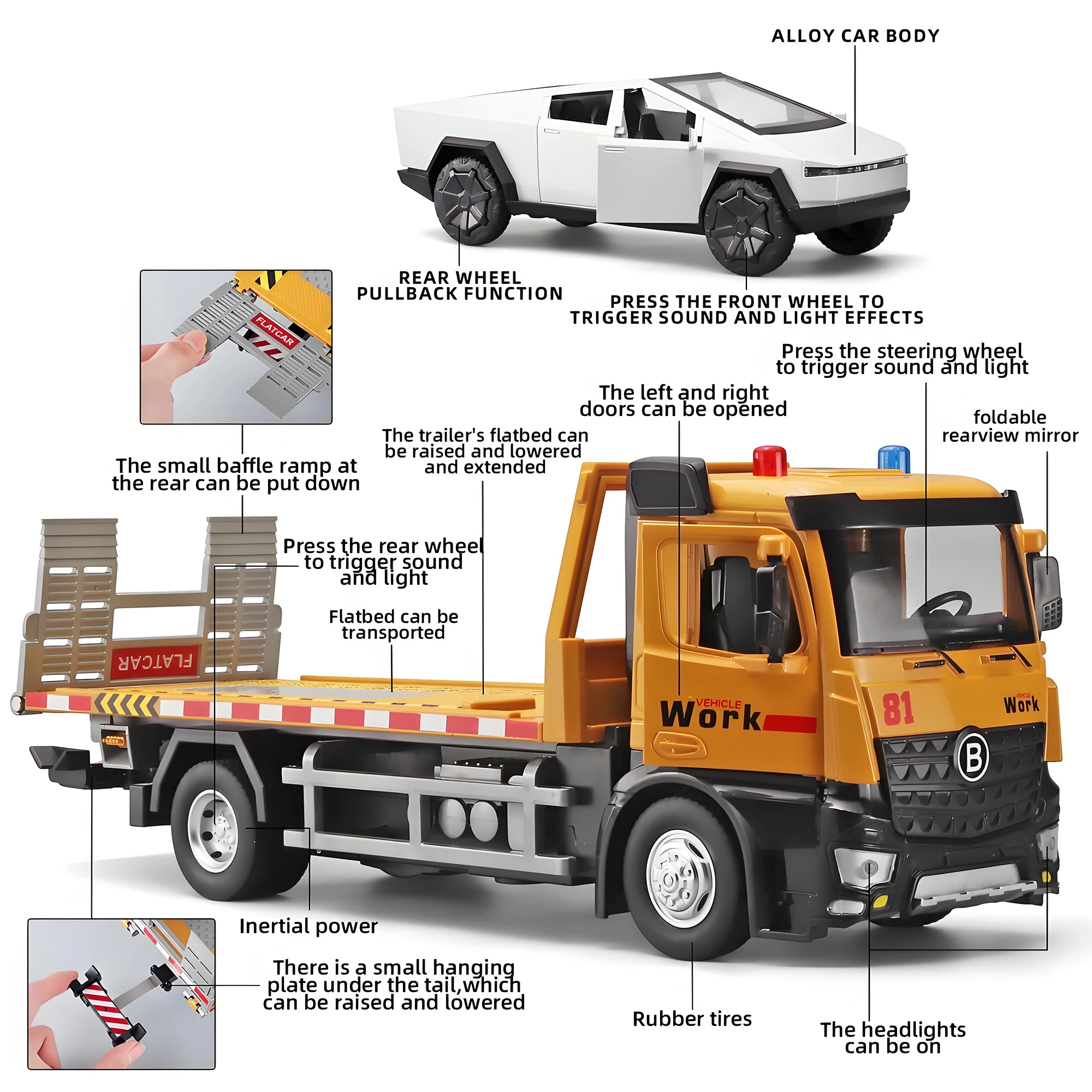 ALLOY CAR BODY

REAR WHEEL
PULLBACK FUNCTION

PRESS THE FRONT WHEEL TO
TRIGGER SOUND AND LIGHT EFFECTS

FLATCAR

Press the steering wheel to trigger sound and light

The left and right doors can be opened

foldable rearview mirror

The trailer's flatbed can be raised and lowered and extended

The small baffle ramp at the rear can be put down

Press the rear wheel to trigger sound and light

Flatbed can be transported

FLATCAR

VEHICLE
Work

81

Work

B

Inertial power

There is a small hanging plate under the tail,which can be raised and lowered

Rubber tires

The headlights can be on